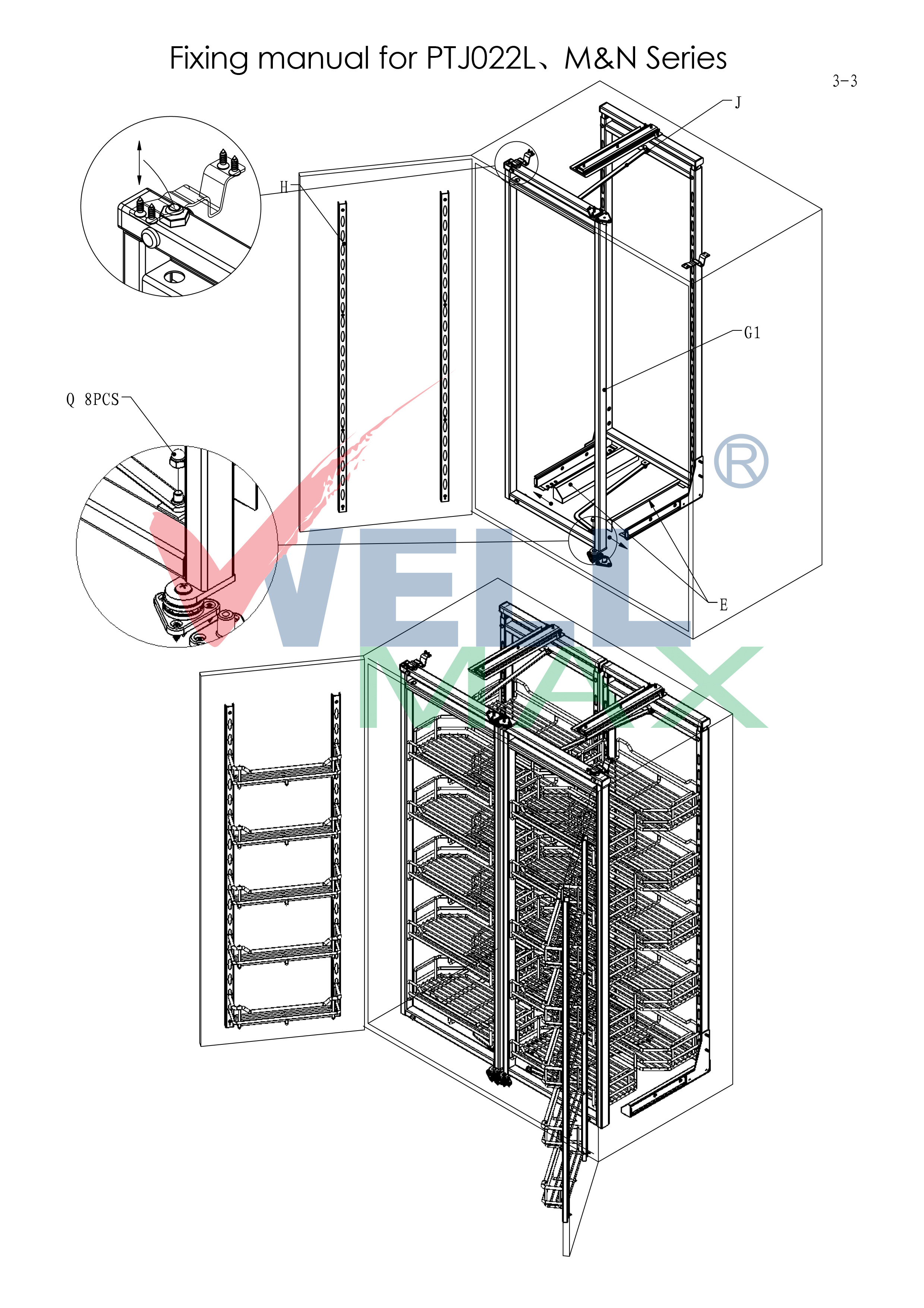 Fixing manual for PTJ022L、M&N Series

3-3

J

H

G1

Q 8PCS

E

WELL MAX ®